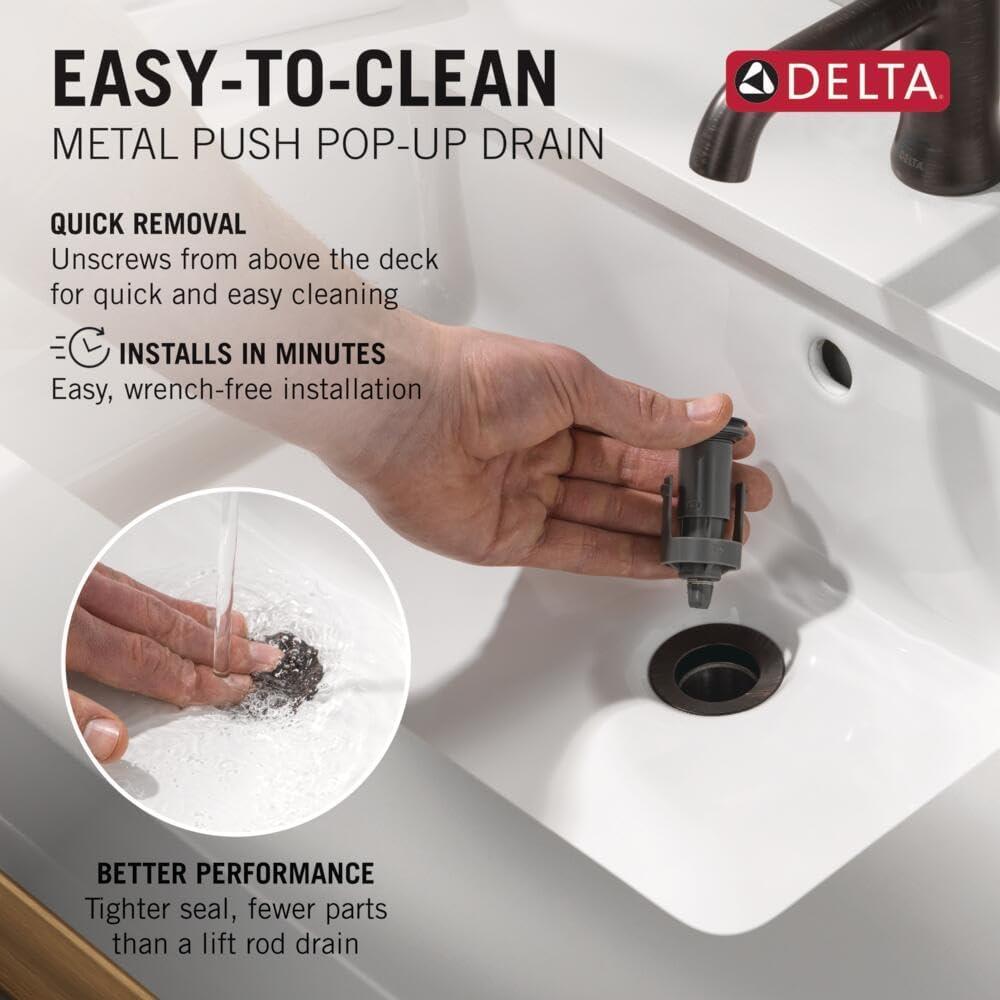 EASY-TO-CLEAN
METAL PUSH POP-UP DRAIN

DELTA

QUICK REMOVAL
Unscrews from above the deck for quick and easy cleaning

INSTALLS IN MINUTES
Easy, wrench-free installation

BETTER PERFORMANCE
Tighter seal, fewer parts than a lift rod drain