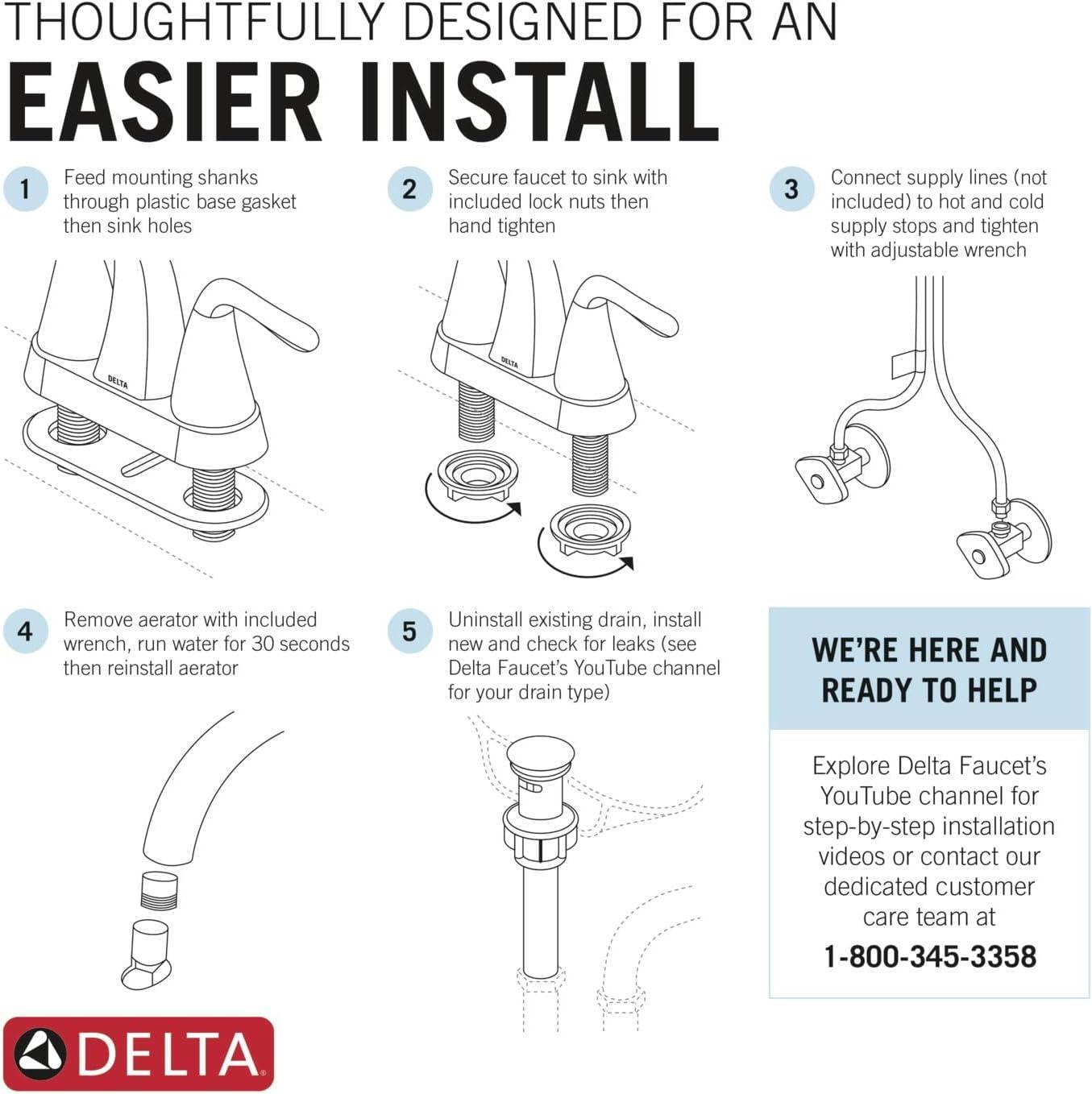 THOUGHTFULLY DESIGNED FOR AN
EASIER INSTALL

1 Feed mounting shanks through plastic base gasket then sink holes

DELTA

2 Secure faucet to sink with included lock nuts then hand tighten

DELTA

3 Connect supply lines (not included) to hot and cold supply stops and tighten with adjustable wrench

4 Remove aerator with included wrench, run water for 30 seconds then reinstall aerator

5 Uninstall existing drain, install new and check for leaks (see Delta Faucet's YouTube channel for your drain type)

WE'RE HERE AND READY TO HELP

Explore Delta Faucet's YouTube channel for step-by-step installation videos or contact our dedicated customer care team at

1-800-345-3358

DELTA