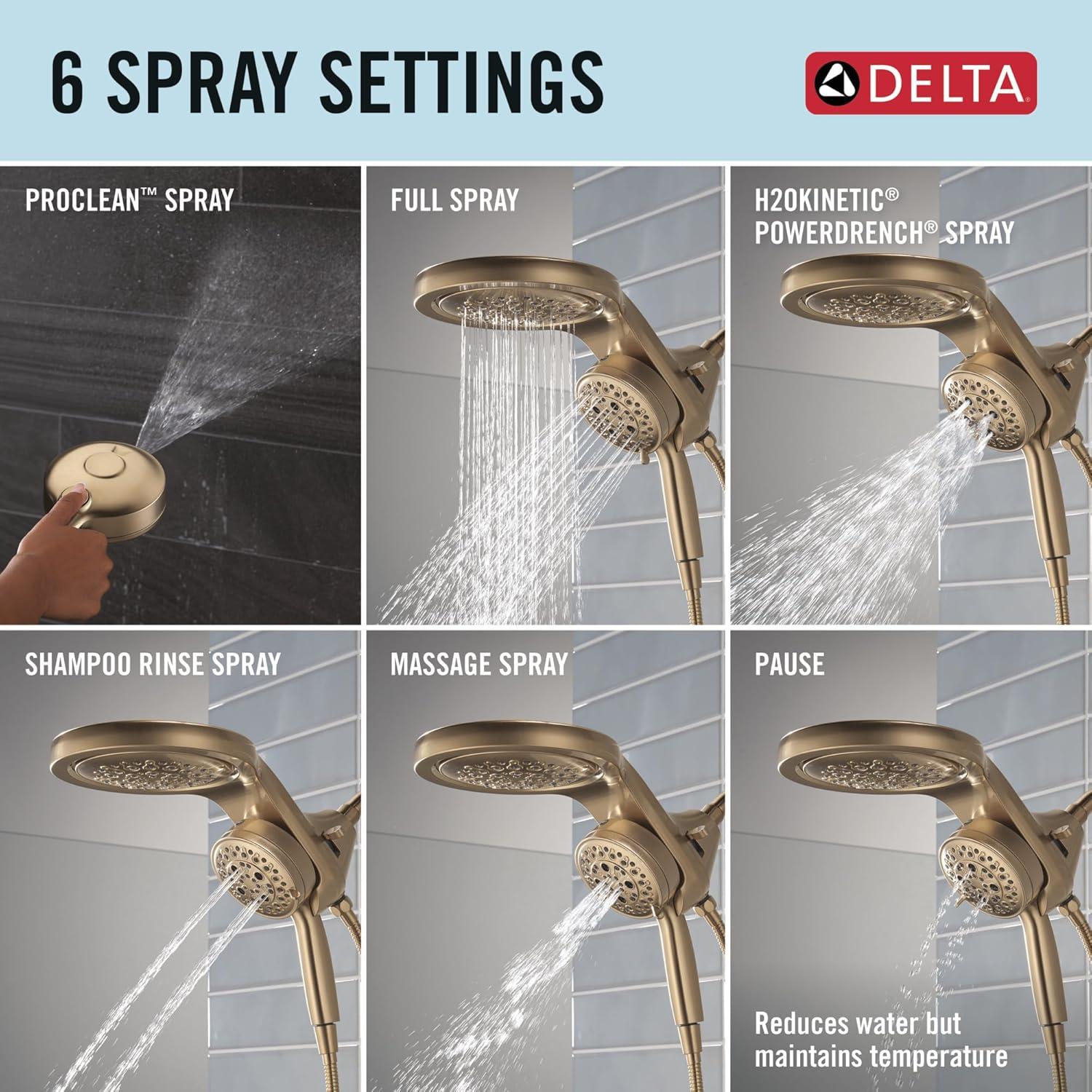 6 SPRAY SETTINGS

DELTA

PROCLEAN™ SPRAY

FULL SPRAY

H2OKINETIC® POWERDRENCH® SPRAY

SHAMPOO RINSE SPRAY

MASSAGE SPRAY

PAUSE

Reduces water but maintains temperature