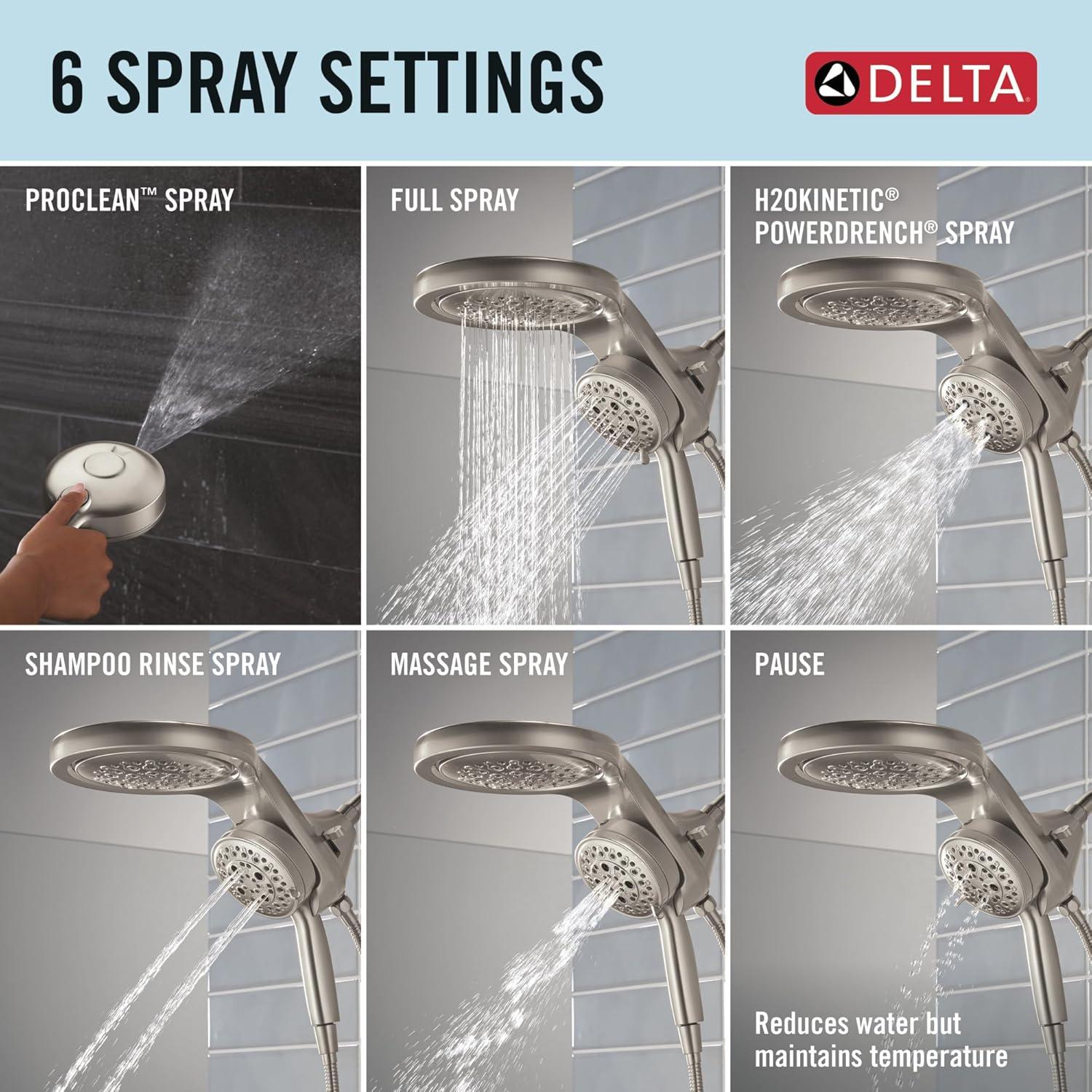 6 SPRAY SETTINGS

DELTA

PROCLEAN™ SPRAY

FULL SPRAY

H2OKINETIC® POWERDRENCH® SPRAY

SHAMPOO RINSE SPRAY

MASSAGE SPRAY

PAUSE

Reduces water but maintains temperature