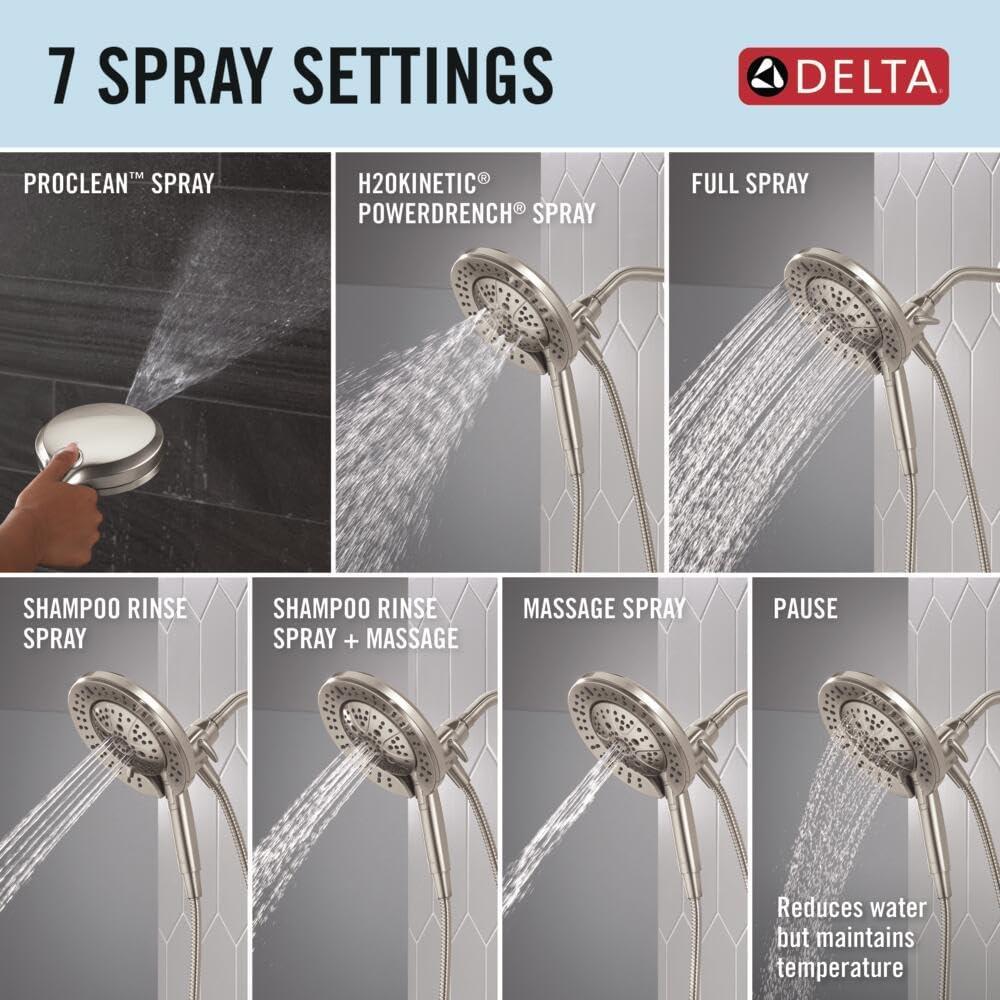 7 SPRAY SETTINGS

DELTA

PROCLEAN™ SPRAY

H2OKINETIC® POWERDRENCH® SPRAY

FULL SPRAY

SHAMPOO RINSE SPRAY

SHAMPOO RINSE SPRAY + MASSAGE

MASSAGE SPRAY

PAUSE

Reduces water but maintains temperature