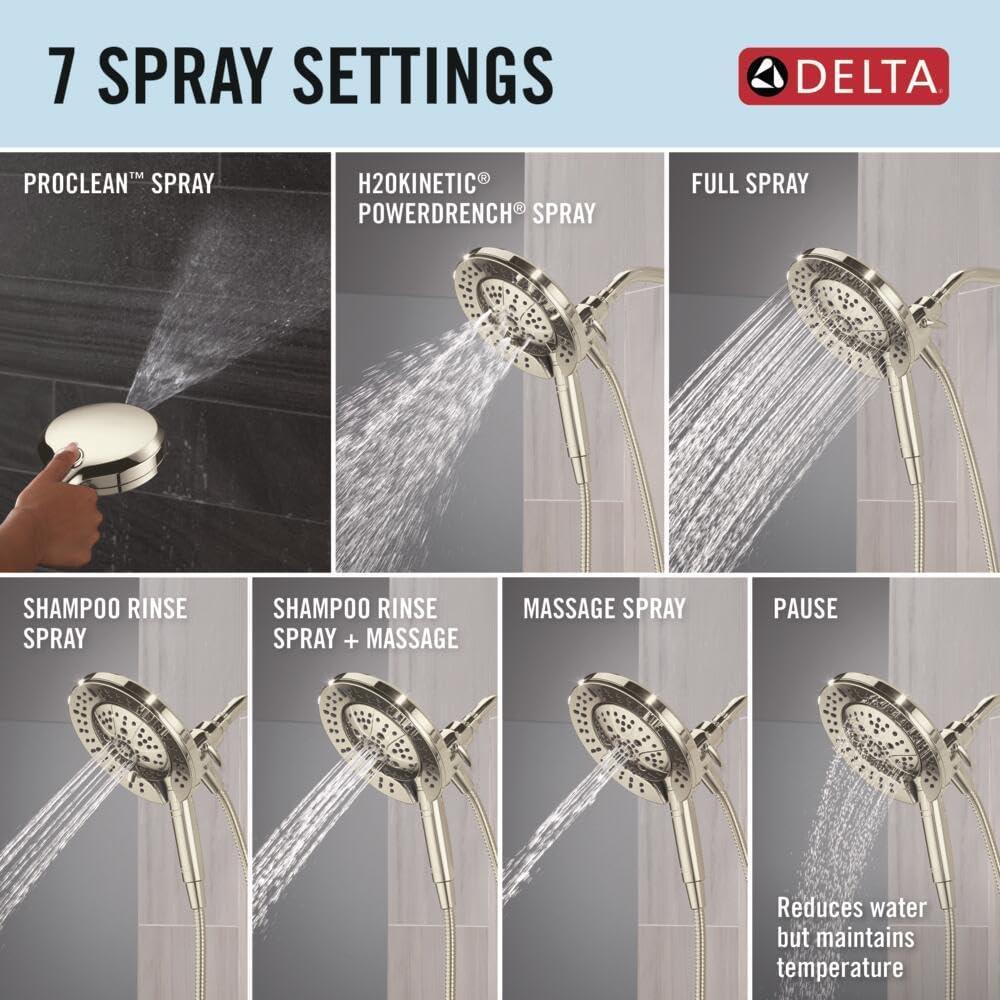 7 SPRAY SETTINGS

DELTA

PROCLEAN™ SPRAY

H2OKINETIC® POWERDRENCH® SPRAY

FULL SPRAY

SHAMPOO RINSE SPRAY

SHAMPOO RINSE SPRAY + MASSAGE

MASSAGE SPRAY

PAUSE

Reduces water but maintains temperature