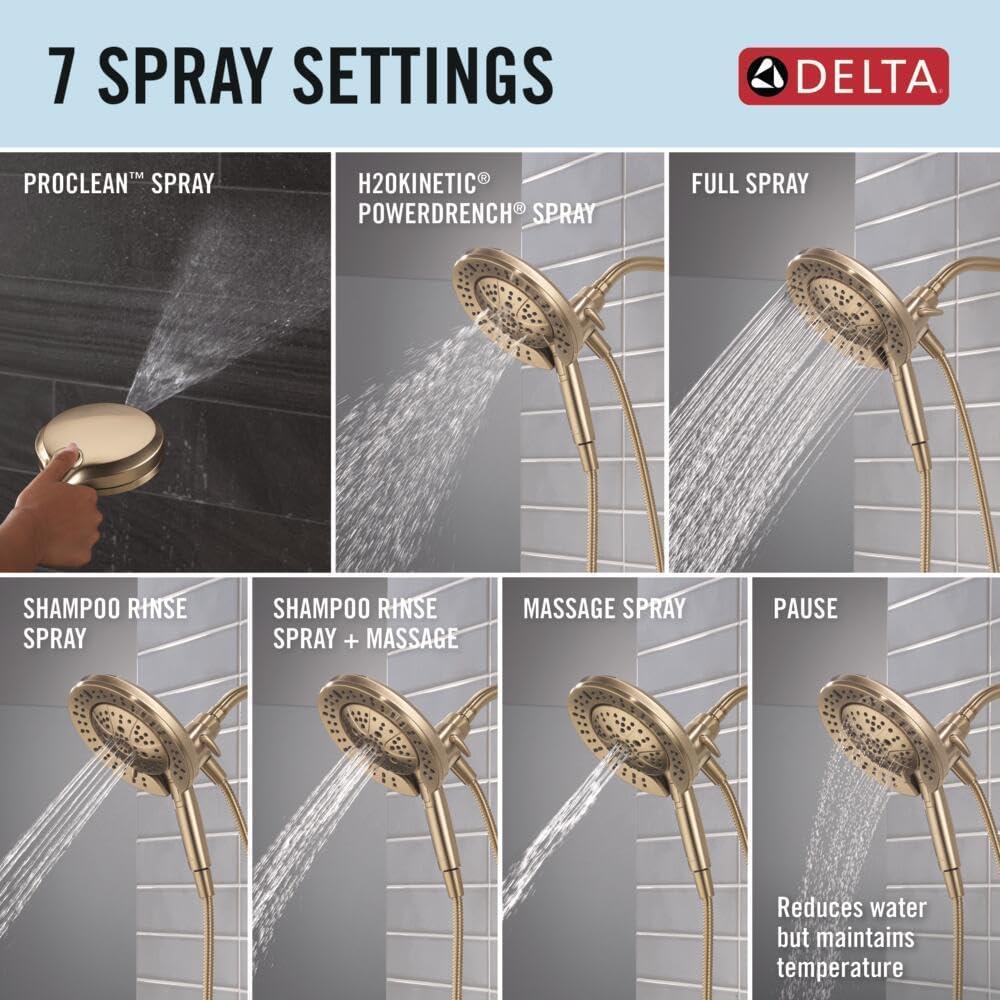 7 SPRAY SETTINGS

DELTA

PROCLEAN™ SPRAY

H2OKINETIC® POWERDRENCH® SPRAY

FULL SPRAY

SHAMPOO RINSE SPRAY

SHAMPOO RINSE SPRAY + MASSAGE

MASSAGE SPRAY

PAUSE

Reduces water but maintains temperature