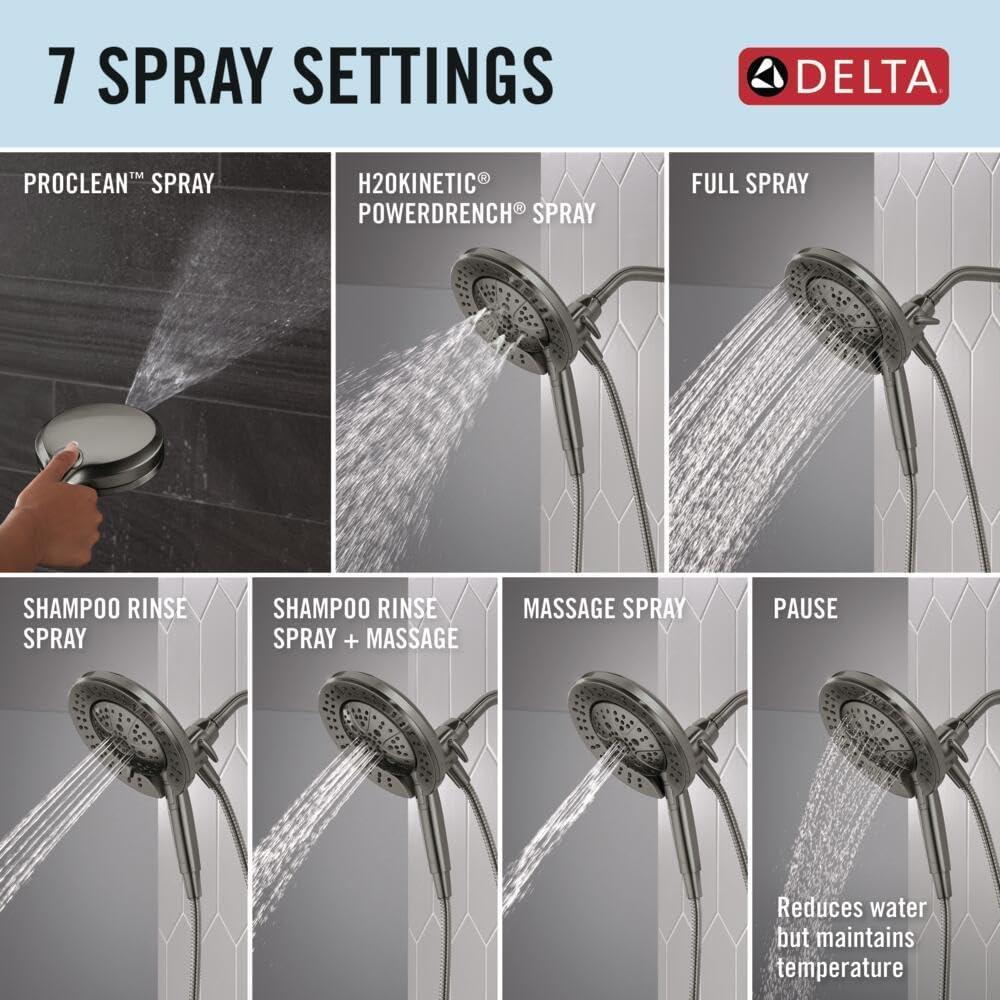 7 SPRAY SETTINGS

DELTA

PROCLEAN™ SPRAY

H2OKINETIC® POWERDRENCH® SPRAY

FULL SPRAY

SHAMPOO RINSE SPRAY

SHAMPOO RINSE SPRAY + MASSAGE

MASSAGE SPRAY

PAUSE

Reduces water but maintains temperature